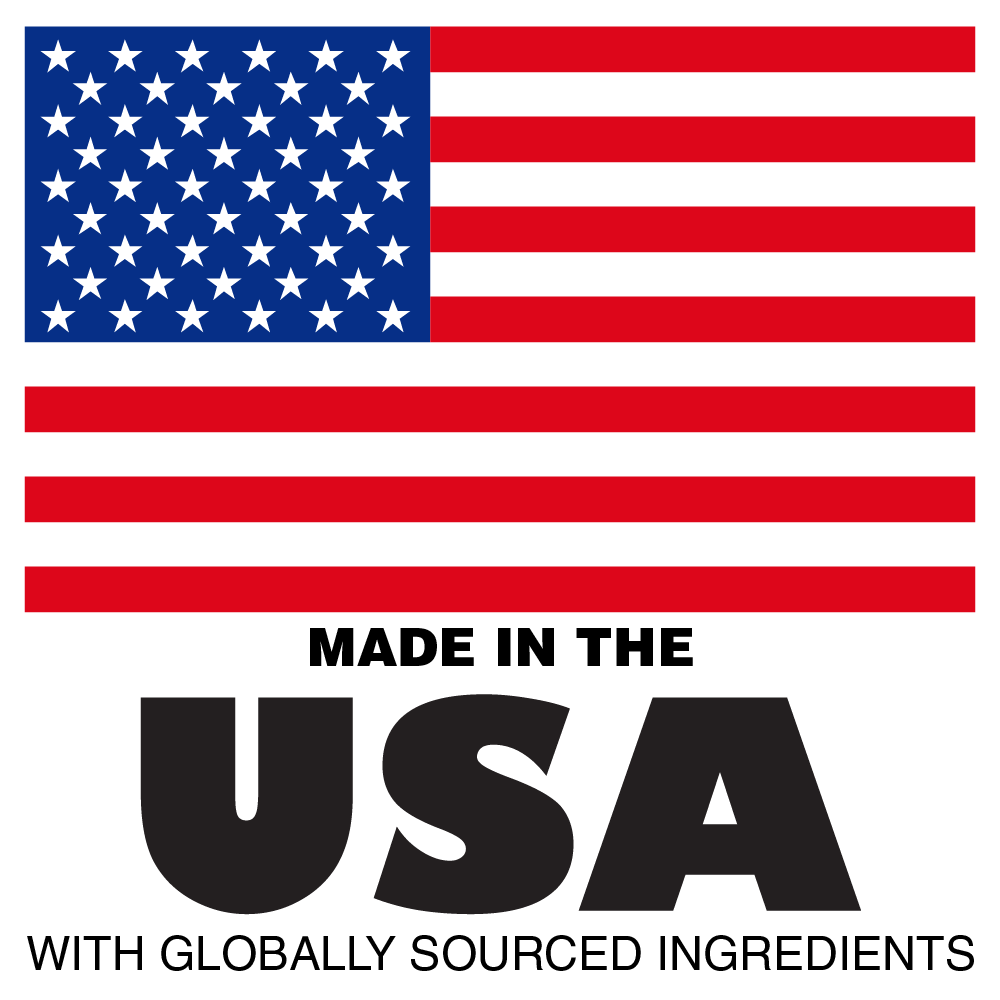 MADE IN THE
USA
WITH GLOBALLY SOURCED INGREDIENTS